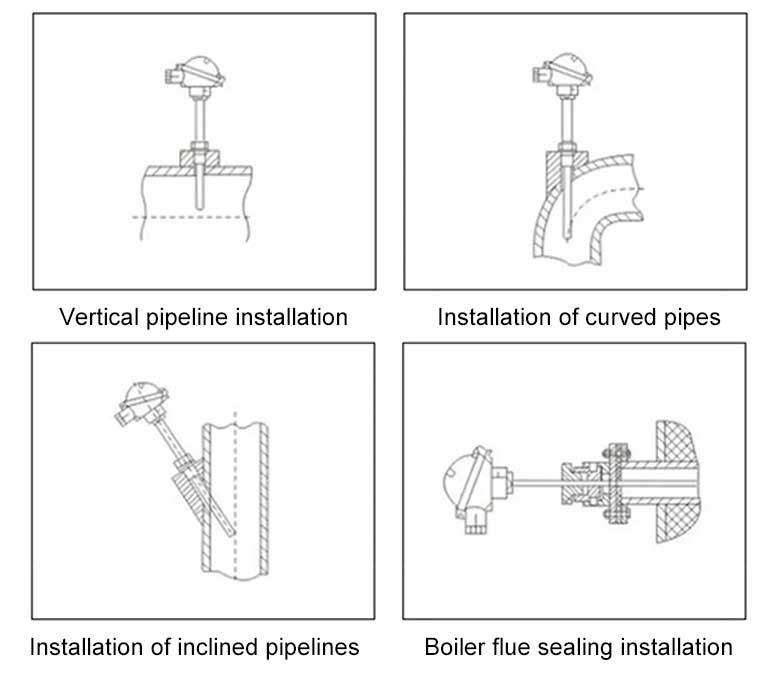 Vertical pipeline installation

Installation of curved pipes

Installation of inclined pipelines

Boiler flue sealing installation